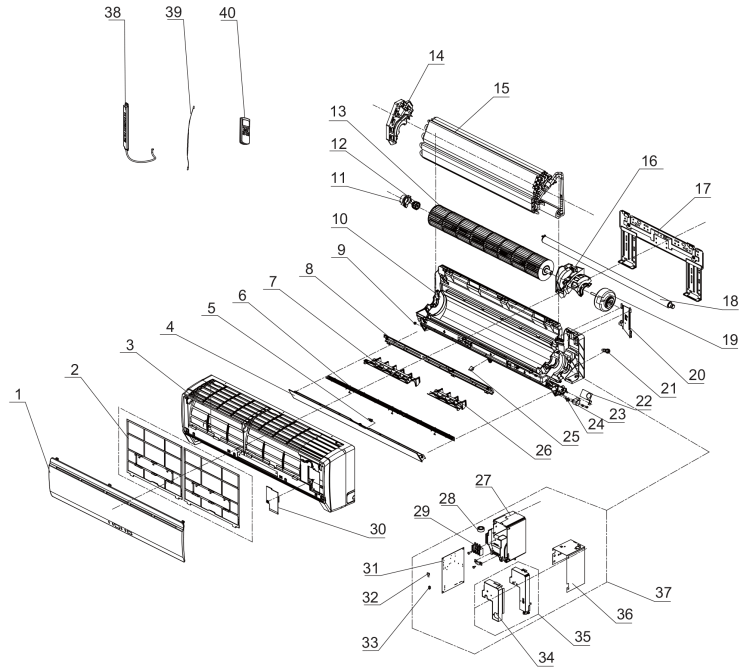 38
39
40
14
15
13
12
11
16
17
10
9
8
7
6
5
4
3
2
1
18
19
20
21
22
23
24
25
26
27
28
29
30
31
32
33
34
35
36
37